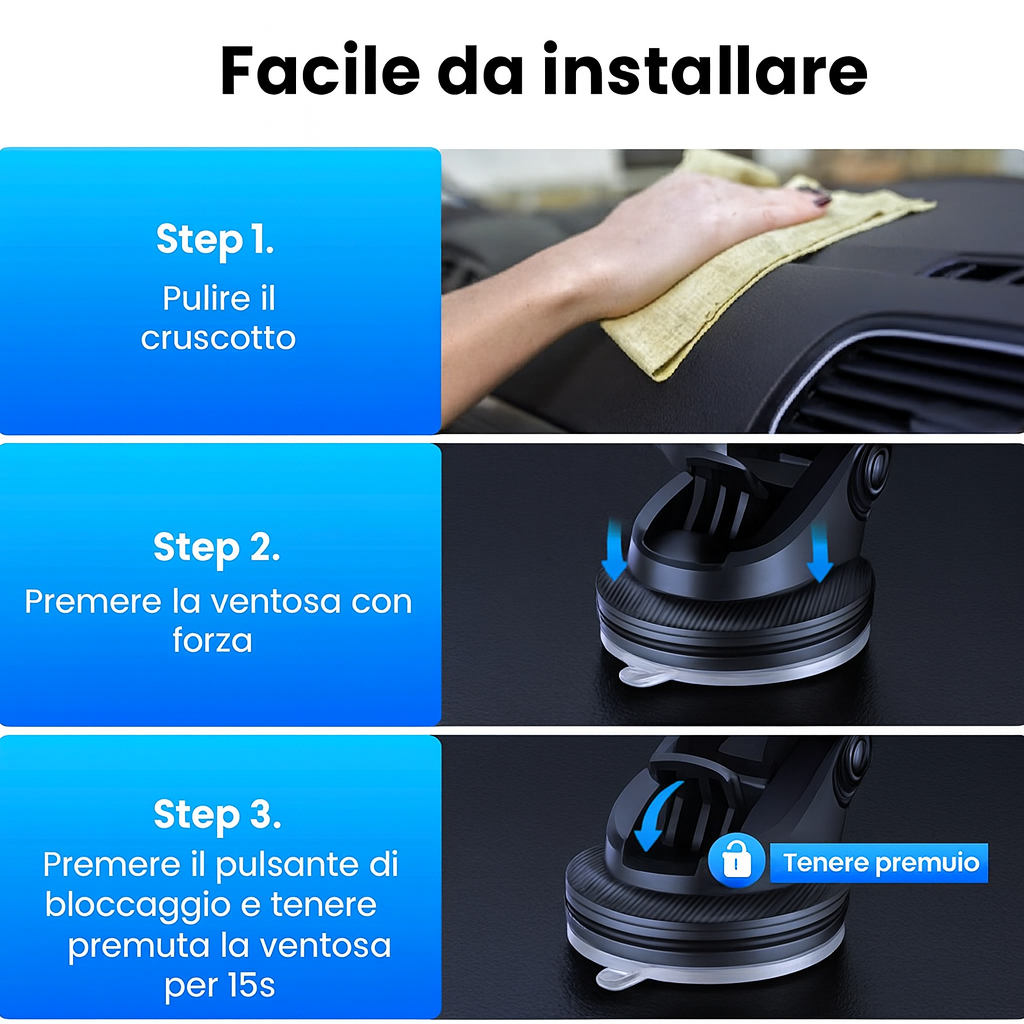 Facile da installare

Step 1.
Pulire il cruscotto

Step 2.
Premere la ventosa con forza

Step 3.
Premere il pulsante di bloccaggio e tenere premuta la ventosa per 15s

Tenere premuio