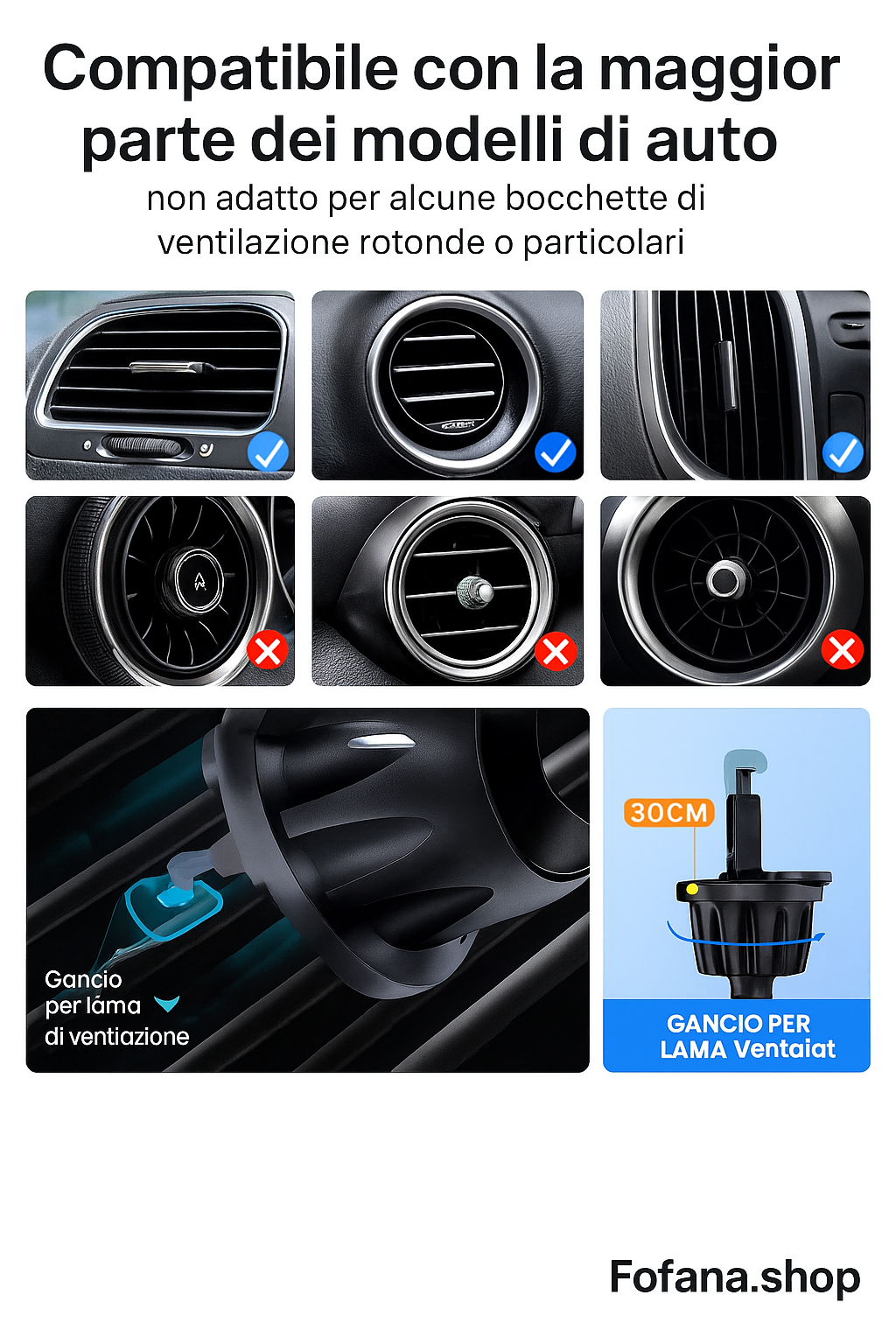 Compatibile con la maggior parte dei modelli di auto
non adatto per alcune bocchette di ventilazione rotonde o particolari

Gancio per láma di ventiazione

30CM

GANCIO PER LAMA Ventaiat

Fofana.shop